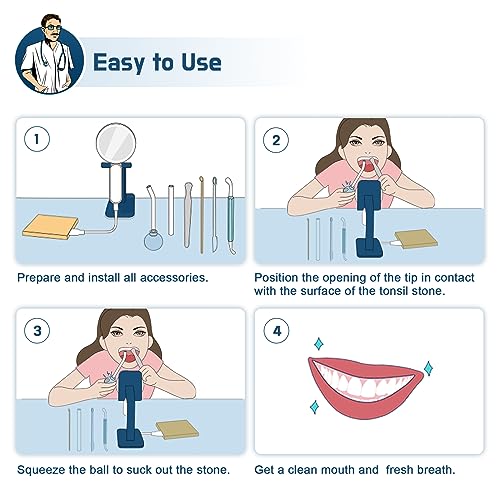 Easy to Use

1

Prepare and install all accessories.

2

Position the opening of the tip in contact with the surface of the tonsil stone.

3

Squeeze the ball to suck out the stone.

4

Get a clean mouth and  fresh breath.