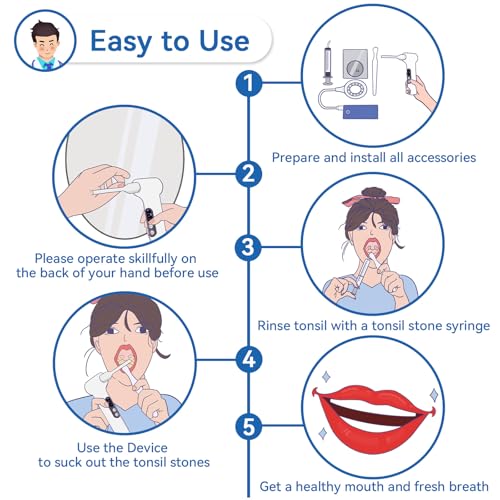 Easy to Use

1

Prepare and install all accessories

2

Please operate skillfully on the back of your hand before use

3

Rinse tonsil with a tonsil stone syringe

4

Use the Device to suck out the tonsil stones

5

Get a healthy mouth and fresh breath