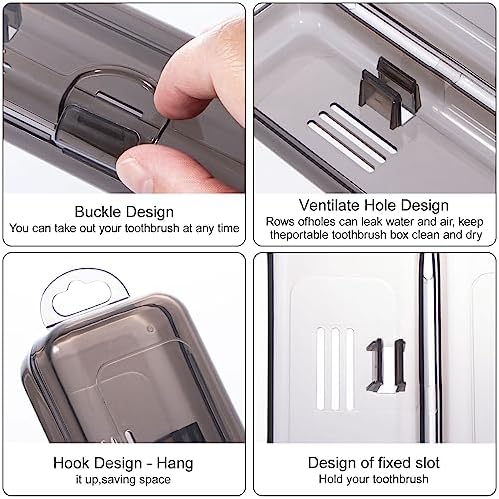 Buckle Design
You can take out your toothbrush at any time

Ventilate Hole Design
Rows ofholes can leak water and air, keep theportable toothbrush box clean and dry

Hook Design - Hang
it up,saving space

Design of fixed slot
Hold your toothbrush